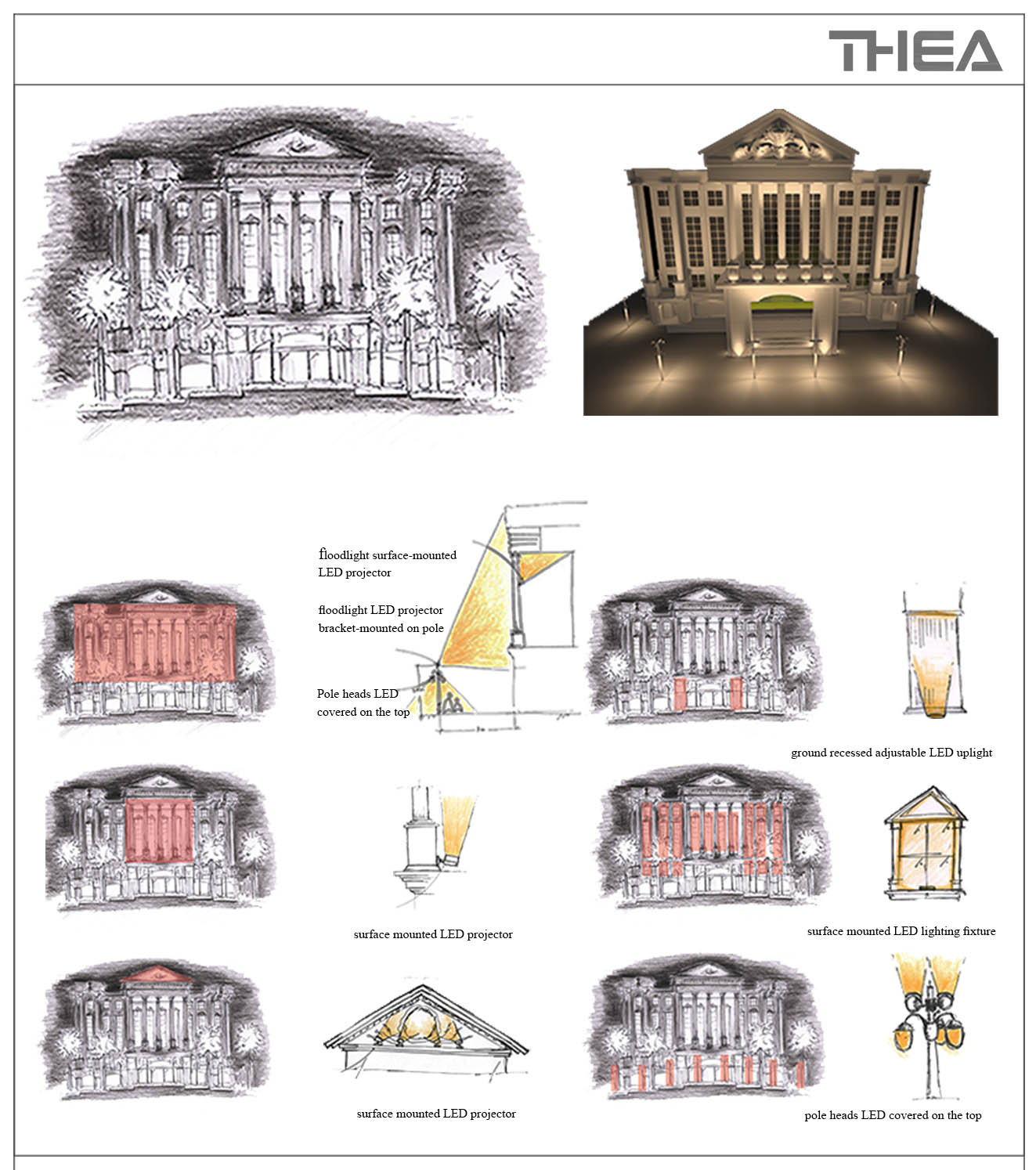 THEA

floodlight surface-mounted LED projector

floodlight LED projector bracket-mounted on pole

Pole heads LED covered on the top

ground recessed adjustable LED uplight

surface mounted LED projector

surface mounted LED lighting fixture

surface mounted LED projector

pole heads LED covered on the top